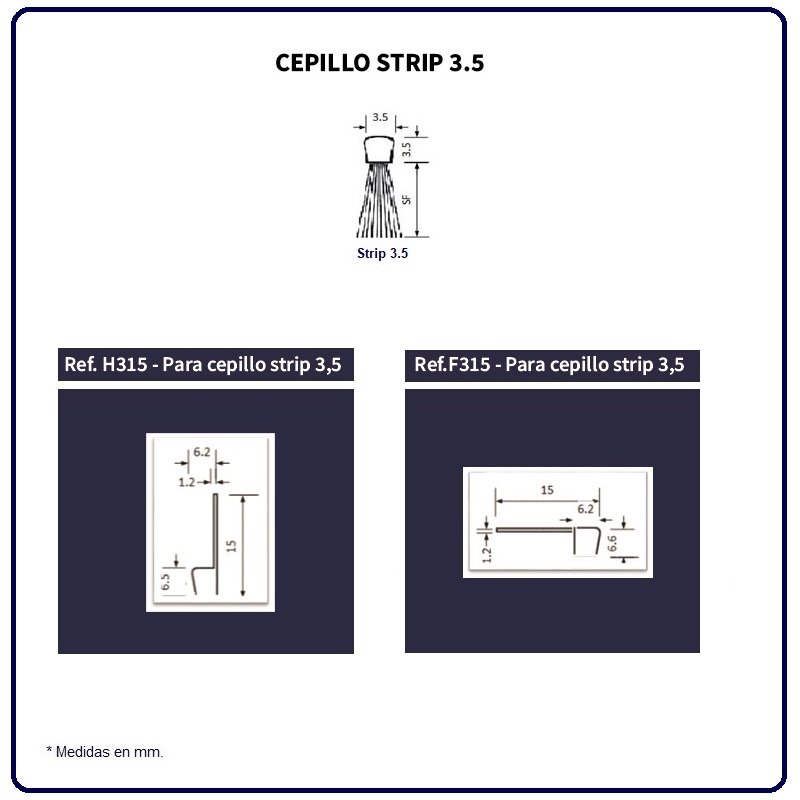 CEPILLO STRIP 3.5

3.5
3.5
SF
Strip 3.5

Ref. H315 - Para cepillo strip 3,5

6.2
1.2
15
6.5

Ref.F315 - Para cepillo strip 3,5

15
6.2
1.2
6.6

* Medidas en mm.